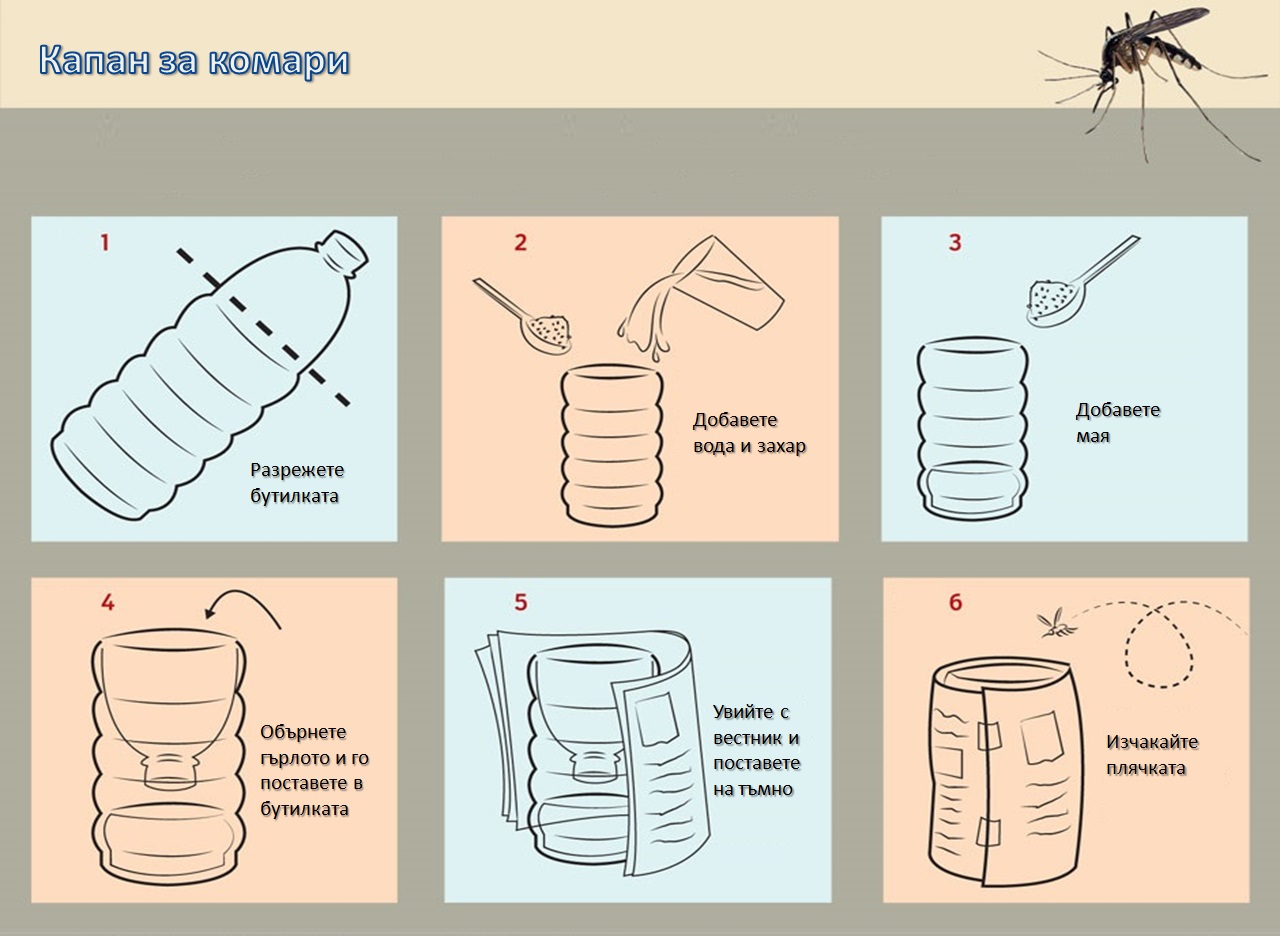 Капан за комари

1

Разрежете бутилката

2

Добавете вода и захар

3

Добавете мая

4

Обърнете гърлото и го поставете в бутилката

5

Увийте с вестник и поставете на тъмно

6

Изчакайте плячката