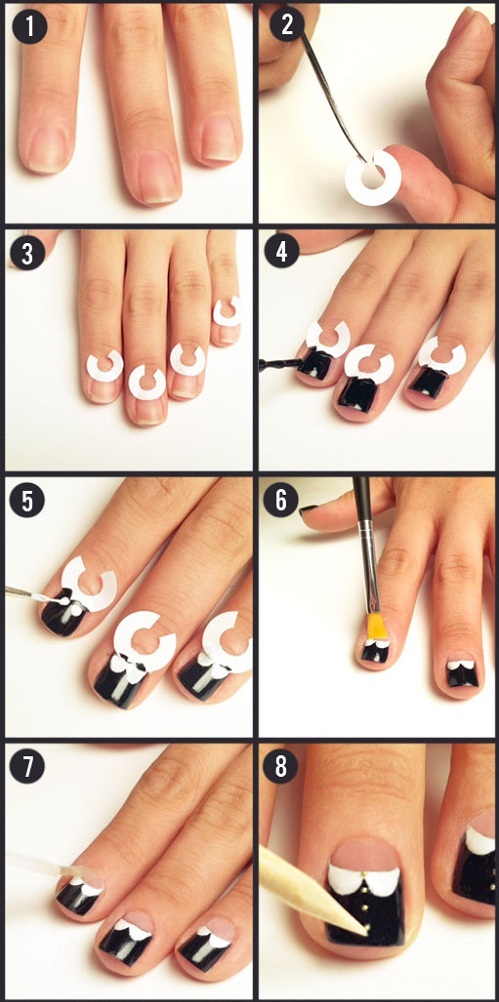 1
2
3
4
5
6
7
8