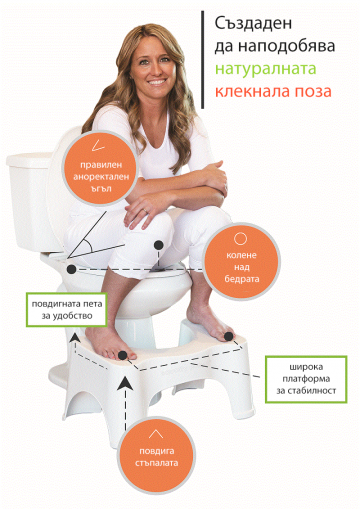 Създаден да наподобява натуралната клекнала поза

правилен аноректален ъгъл

колене над бедрата

повдигната пета за удобство

широка платформа за стабилност

повдига стъпалата